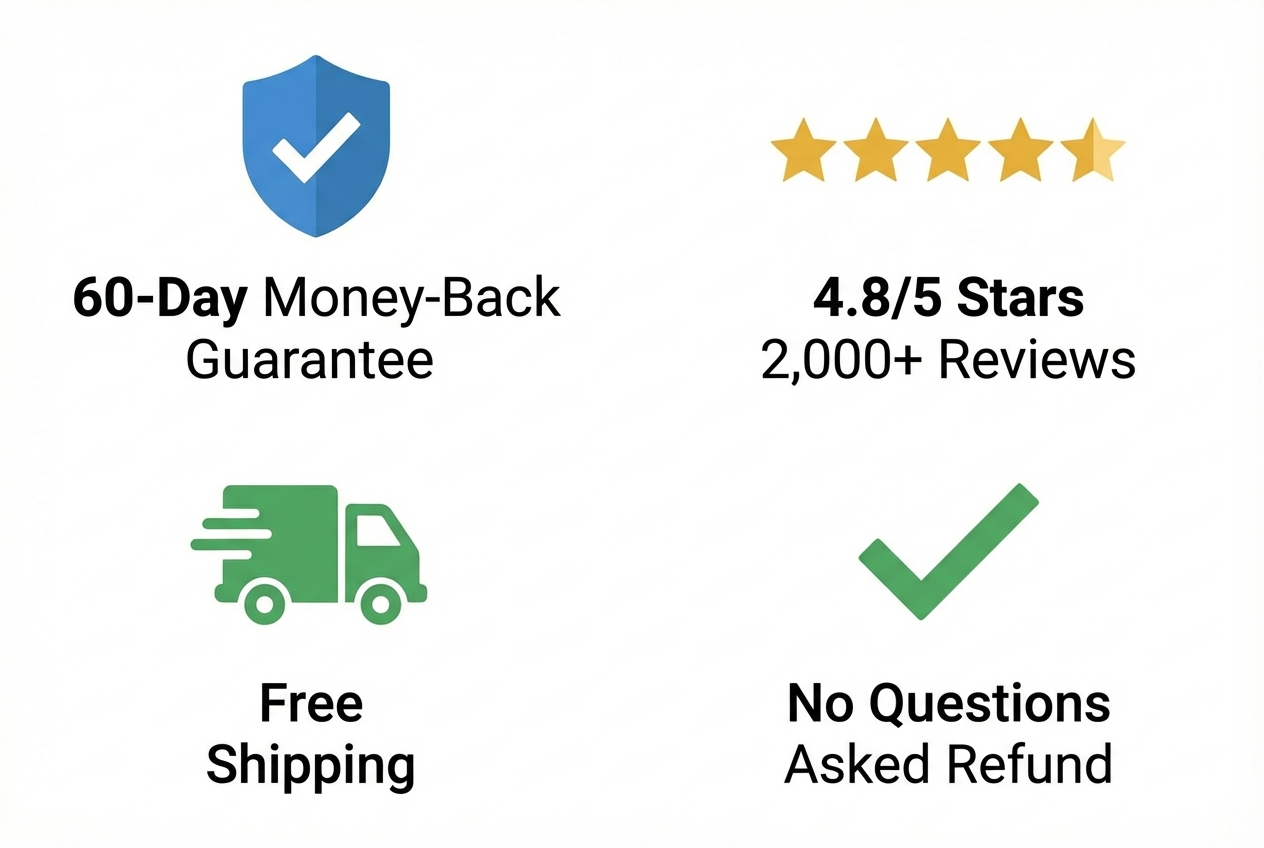 60-Day Money-Back Guarantee

4.8/5 Stars
2,000+ Reviews

Free Shipping

No Questions Asked Refund